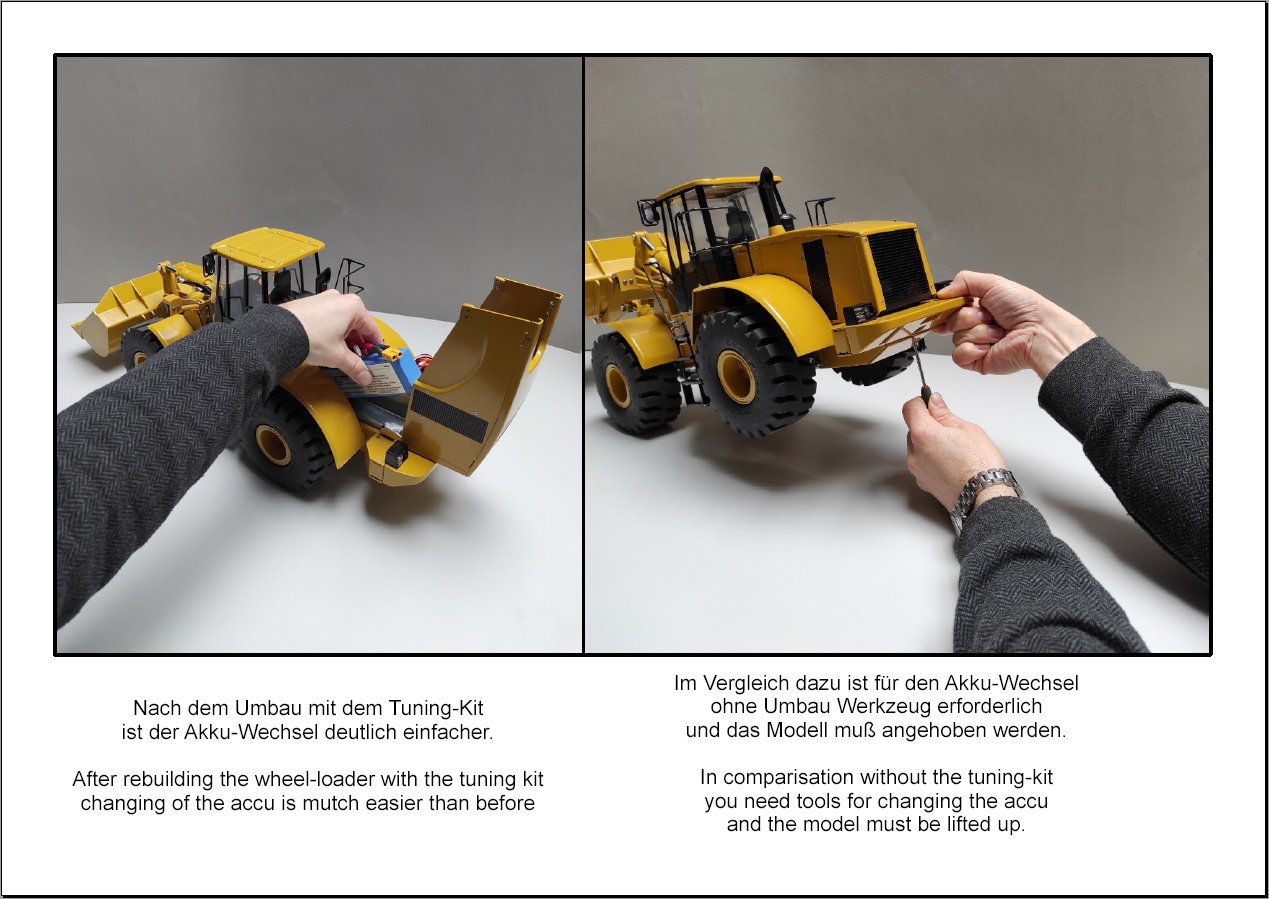 Nach dem Umbau mit dem Tuning-Kit ist der Akku-Wechsel deutlich einfacher.

After rebuilding the wheel-loader with the tuning kit changing of the accu is mutch easier than before

Im Vergleich dazu ist für den Akku-Wechsel ohne Umbau Werkzeug erforderlich und das Modell muß angehoben werden.

In comparisation without the tuning-kit you need tools for changing the accu and the model must be lifted up.