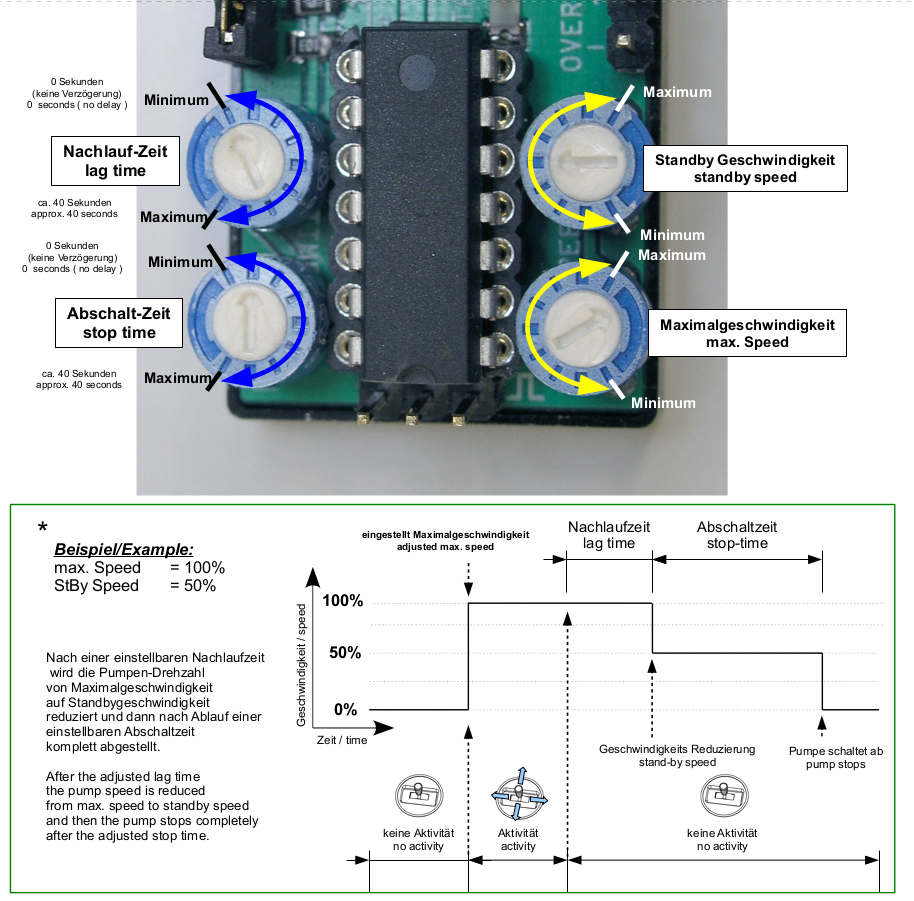 OVER

0 Sekunden
(keine Verzögerung)
0 seconds ( no delay )

Minimum

Nachlauf-Zeit
lag time

ca. 40 Sekunden
approx. 40 seconds

Maximum

0 Sekunden
(keine Verzögerung)
0 seconds ( no delay )

Minimum

Abschalt-Zeit
stop time

ca. 40 Sekunden
approx. 40 seconds

Maximum

Maximum

Standby Geschwindigkeit
standby speed

Minimum

Maximum

Maximalgeschwindigkeit
max. Speed

Minimum

*
Beispiel/Example:
max. Speed = 100%
StBy Speed = 50%

Nach einer einstellbaren Nachlaufzeit wird die Pumpen-Drehzahl von Maximalgeschwindigkeit auf Standbygeschwindigkeit reduziert und dann nach Ablauf einer einstellbaren Abschaltzeit komplett abgestellt.

After the adjusted lag time the pump speed is reduced from max. speed to standby speed and then the pump stops completely after the adjusted stop time.

eingestellt Maximalgeschwindigkeit
adjusted max. speed

Nachlaufzeit
lag time

Abschaltzeit
stop-time

Geschwindigkeit / speed

100%

50%

0%

Zeit / time

Geschwindigkeits Reduzierung
stand-by speed

Pumpe schaltet ab
pump stops

keine Aktivität
no activity

Aktivität
activity

keine Aktivität
no activity